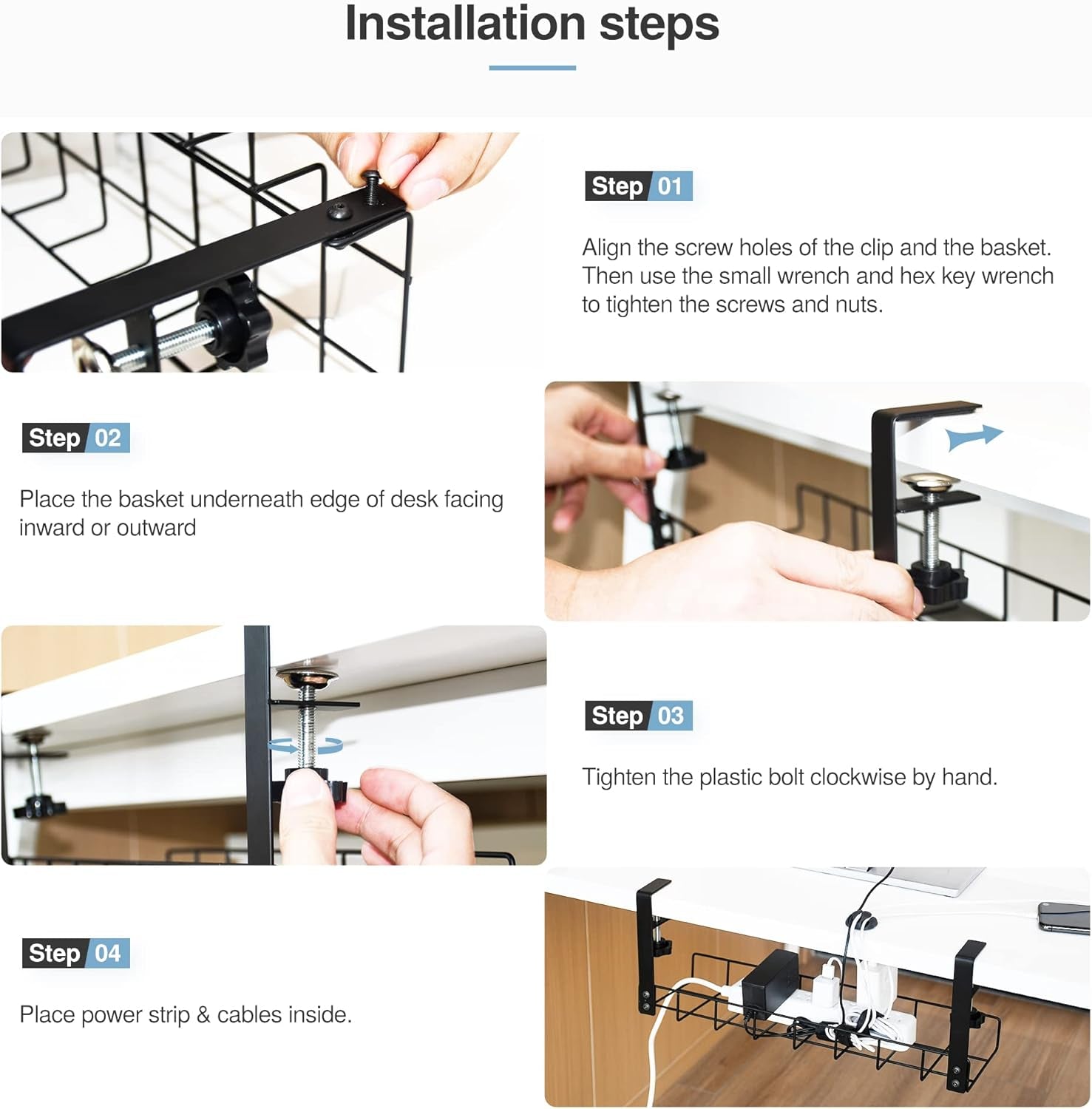 Installation steps

Step 01

Align the screw holes of the clip and the basket. Then use the small wrench and hex key wrench to tighten the screws and nuts.

Step 02

Place the basket underneath edge of desk facing inward or outward

Step 03

Tighten the plastic bolt clockwise by hand.

Step 04

Place power strip & cables inside.